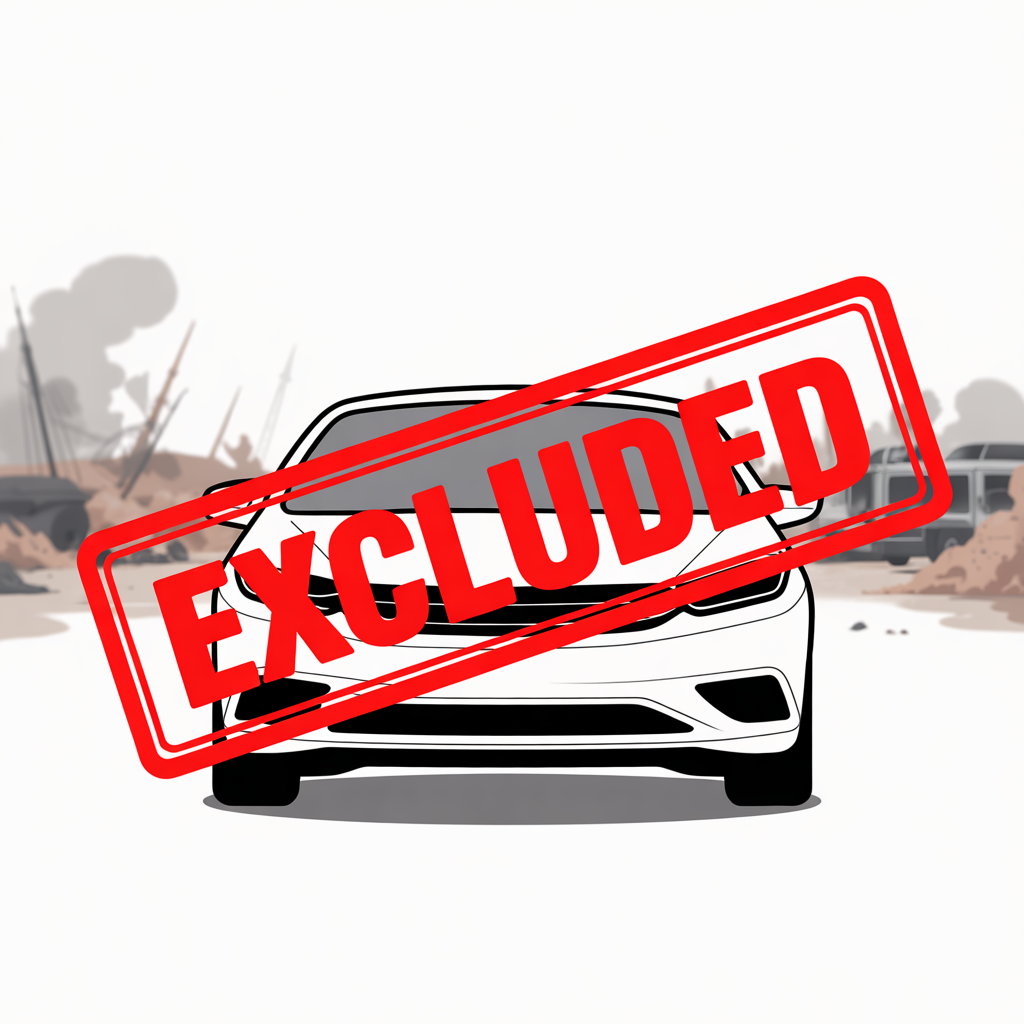 EXCLUDED